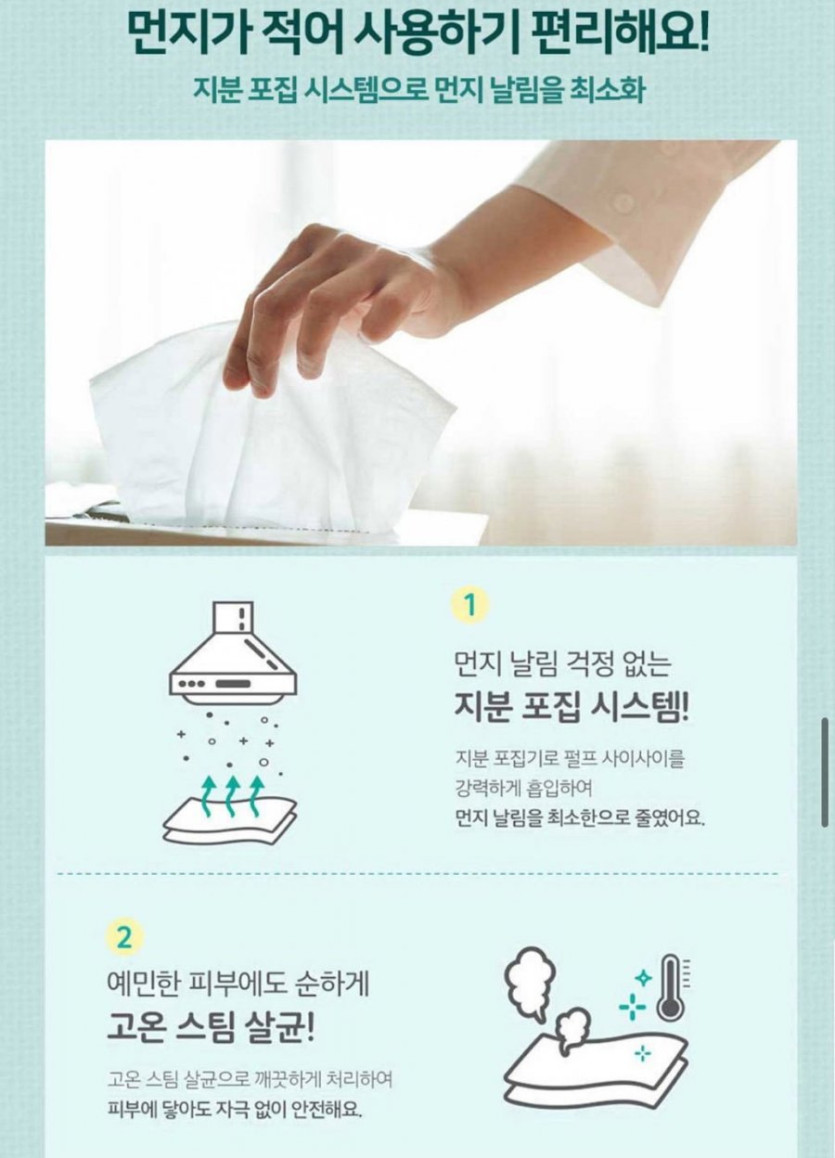 먼지가 적어 사용하기 편리해요!

지분 포집 시스템으로 먼지 날림을 최소화

1

먼지 날림 걱정 없는

지분 포집 시스템!

지분 포집기로 펄프 사이사이를 강력하게 흡입하여 먼지 날림을 최소한으로 줄였어요.

2

예민한 피부에도 순하게

고온 스팀 살균!

고온 스팀 살균으로 깨끗하게 처리하여 피부에 닿아도 자극 없이 안전해요.