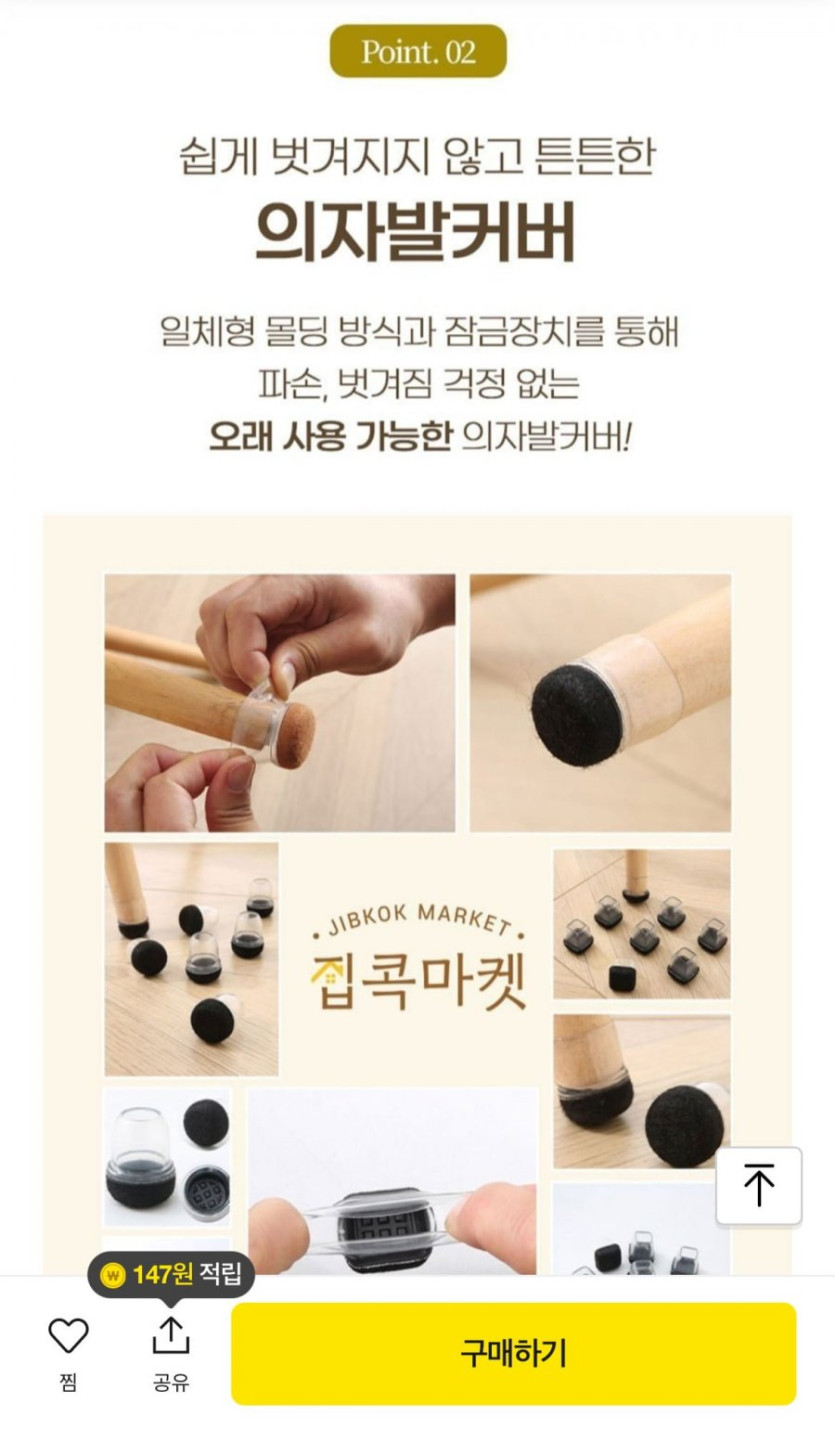 Point. 02

쉽게 벗겨지지 않고 튼튼한
의자발커버

일체형 몰딩 방식과 잠금장치를 통해
파손, 벗겨짐 걱정 없는
오래 사용 가능한 의자발커버!

JIBKOK MARKET
집콕마켓

₩ 147원 적립

찜

공유

구매하기