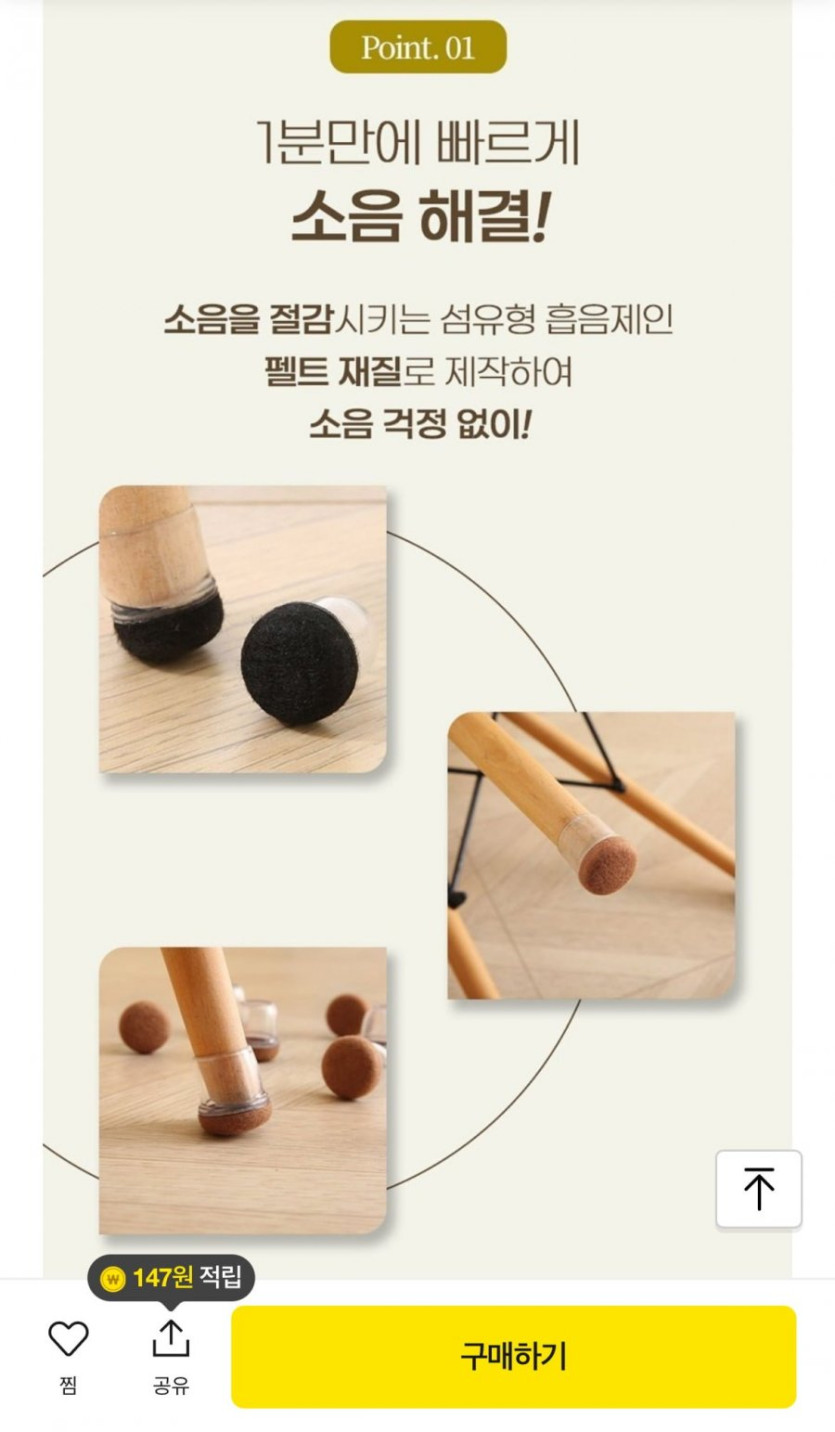 Point. 01

1분만에 빠르게
소음 해결!

소음을 절감시키는 섬유형 흡음제인
펠트 재질로 제작하여
소음 걱정 없이!

₩ 147원 적립

찜

공유

구매하기