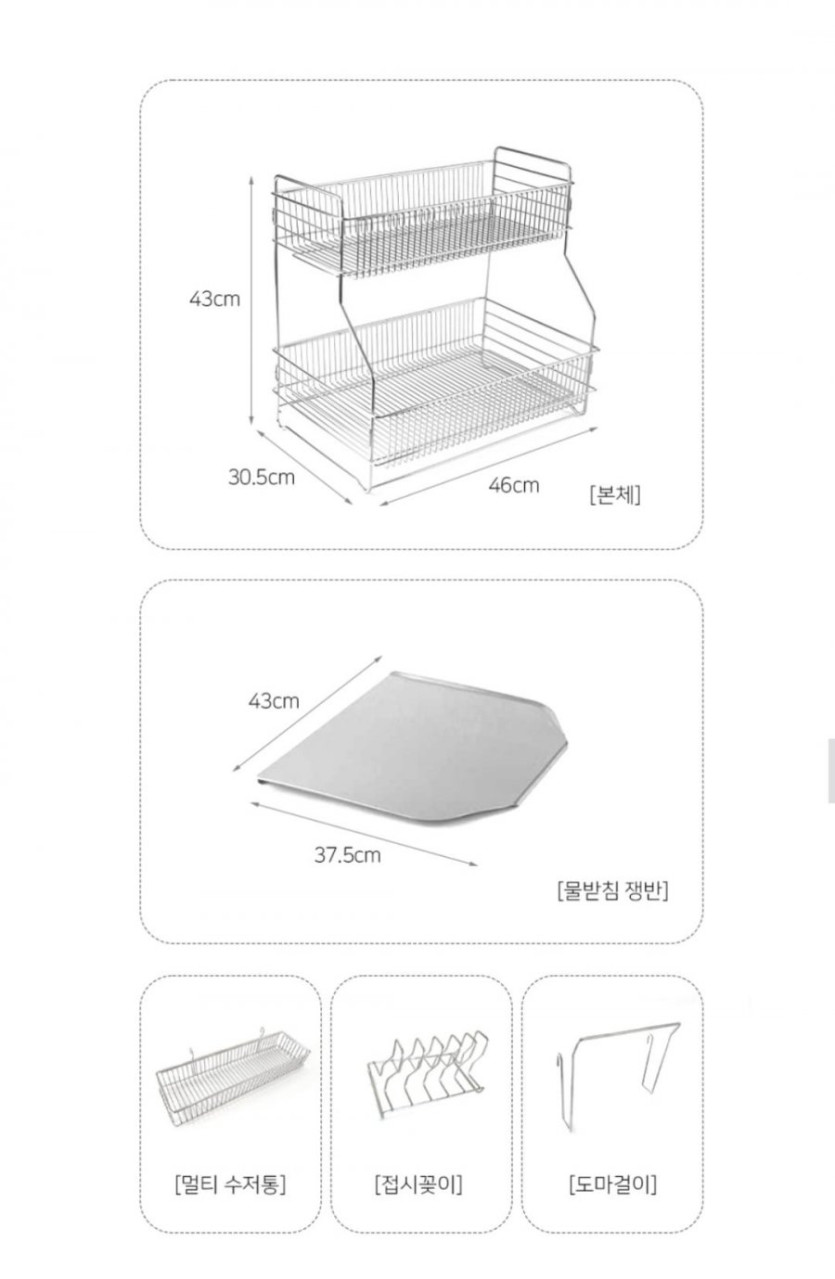 43cm

30.5cm

46cm

[본체]

43cm

37.5cm

[물받침 쟁반]

[멀티 수저통]

[접시꽂이]

[도마걸이]