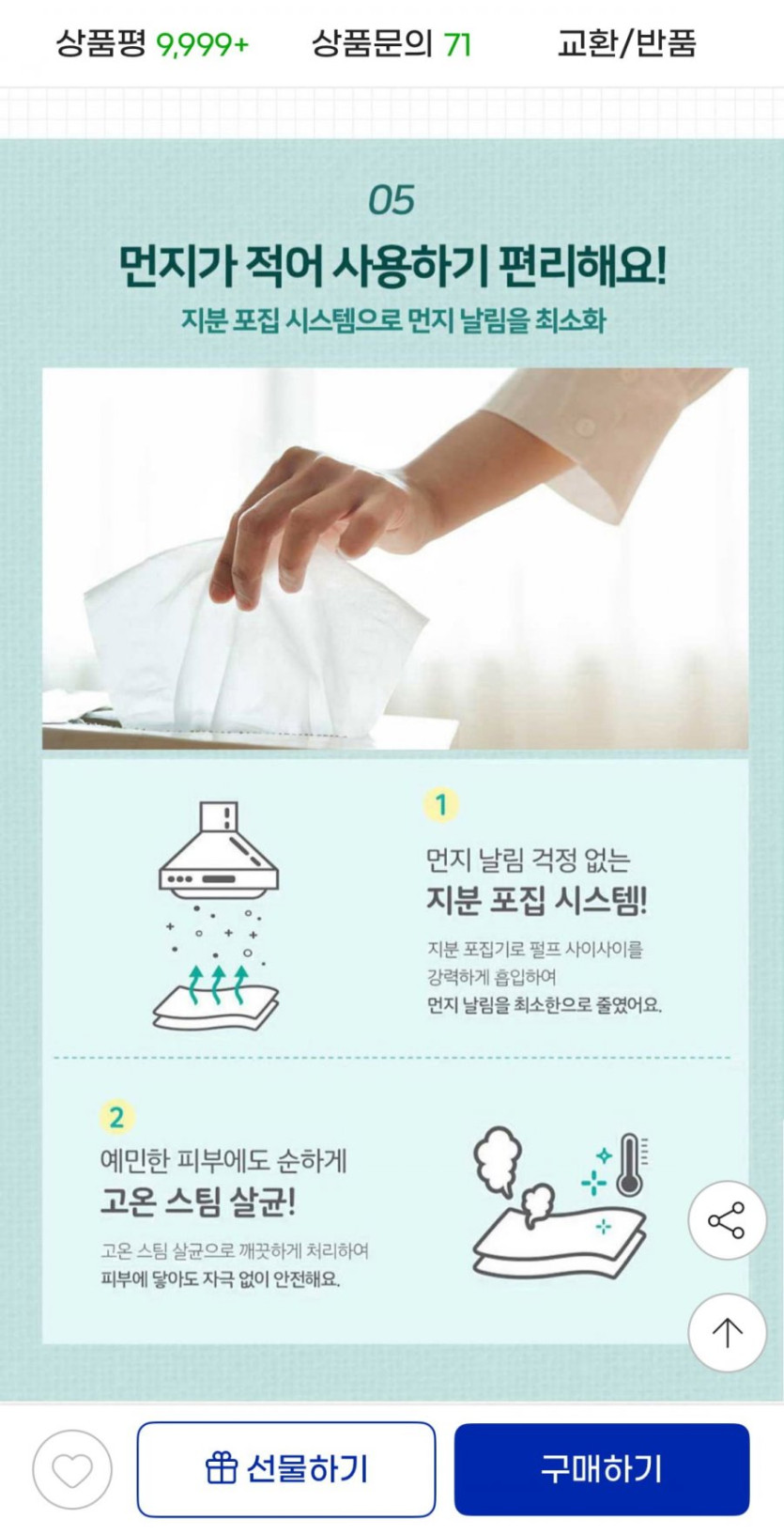 상품평 9,999+ 상품문의 71 교환/반품

05

먼지가 적어 사용하기 편리해요!

지분 포집 시스템으로 먼지 날림을 최소화

1

먼지 날림 걱정 없는

지분 포집 시스템!

지분 포집기로 펄프 사이사이를 강력하게 흡입하여 먼지 날림을 최소한으로 줄였어요.

2

예민한 피부에도 순하게

고온 스팀 살균!

고온 스팀 살균으로 깨끗하게 처리하여 피부에 닿아도 자극 없이 안전해요.

선물하기

구매하기