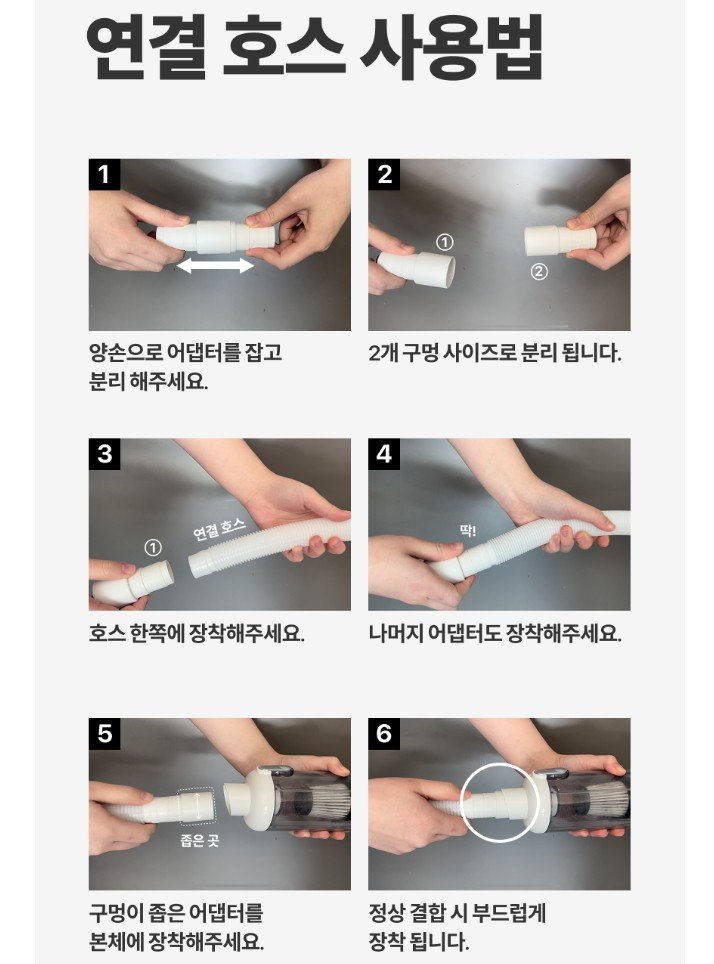 연결 호스 사용법

1

양손으로 어댑터를 잡고 분리 해주세요.

2

①

②

2개 구멍 사이즈로 분리 됩니다.

3

①

연결 호스

호스 한쪽에 장착해주세요.

4

딱!

나머지 어댑터도 장착해주세요.

5

좁은 곳

구멍이 좁은 어댑터를 본체에 장착해주세요.

6

정상 결합 시 부드럽게 장착 됩니다.