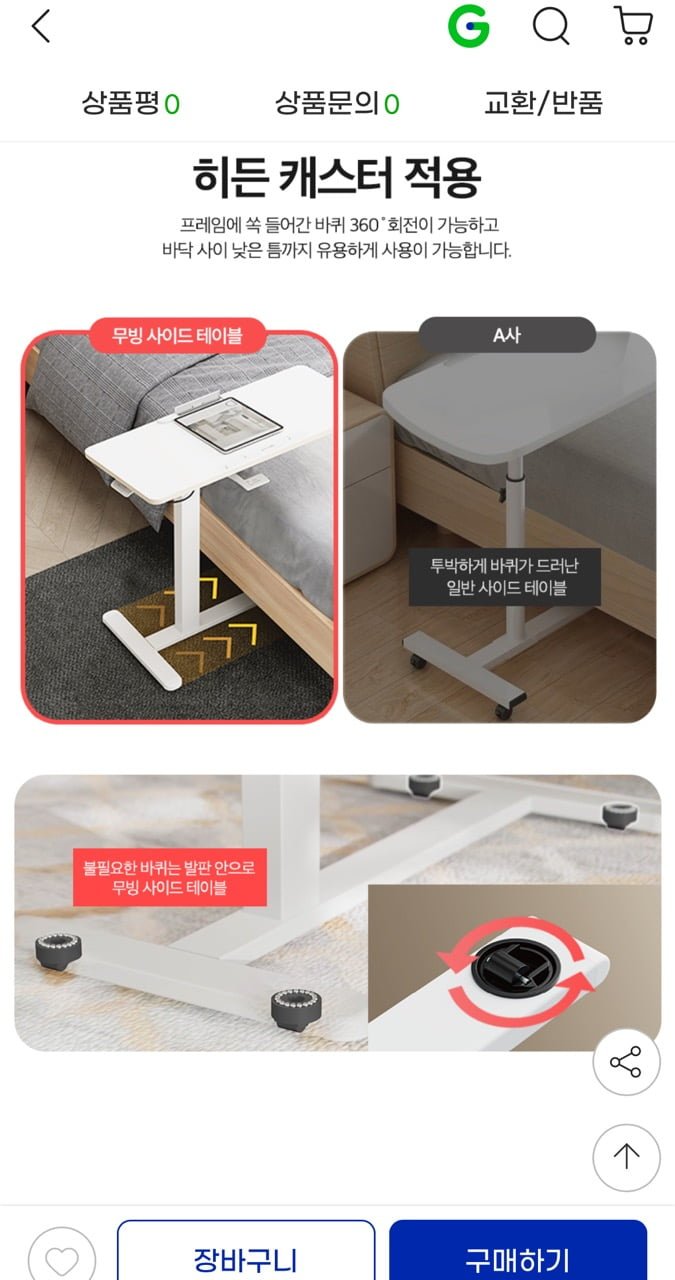 G

상품평 0 상품문의 0 교환/반품

히든 캐스터 적용

프레임에 쏙 들어간 바퀴 360˚ 회전이 가능하고
바닥 사이 낮은 틈까지 유용하게 사용이 가능합니다.

무빙 사이드 테이블

A사

투박하게 바퀴가 드러난
일반 사이드 테이블

불필요한 바퀴는 발판 안으로
무빙 사이드 테이블

장바구니

구매하기