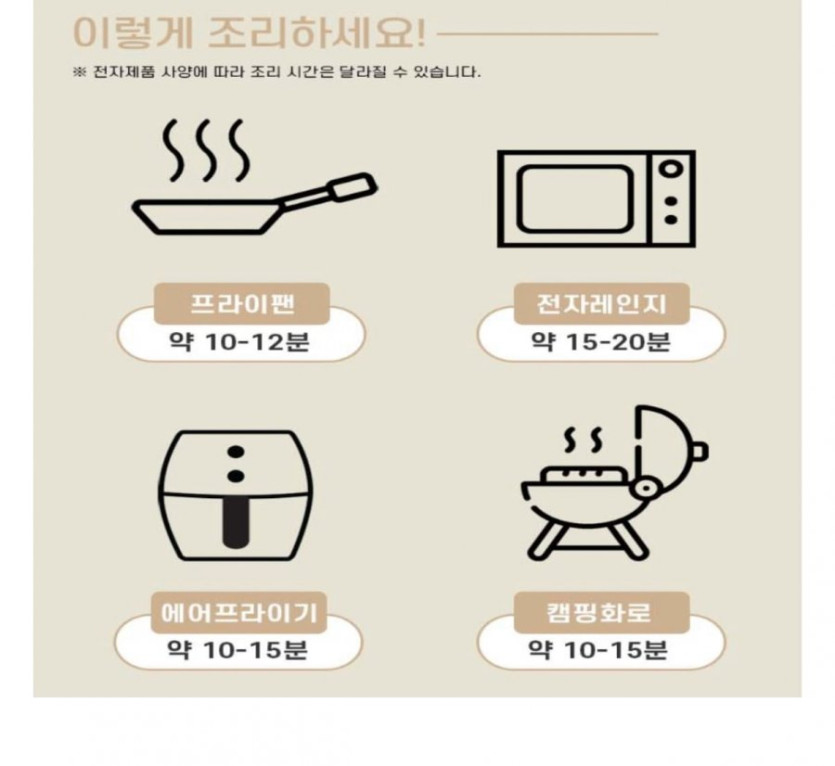 이렇게 조리하세요!

※ 전자제품 사양에 따라 조리 시간은 달라질 수 있습니다.

프라이팬
약 10-12분

전자레인지
약 15-20분

에어프라이기
약 10-15분

캠핑화로
약 10-15분